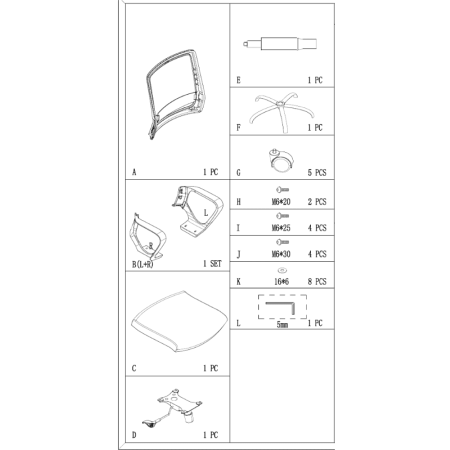 A 1 PC

L
R
B(L+R) 1 SET

C 1 PC

D 1 PC

E 1 PC

F 1 PC

G 5 PCS

H M6*20 2 PCS

I M6*25 4 PCS

J M6*30 4 PCS

K 16*6 8 PCS

L 5mm 1 PC