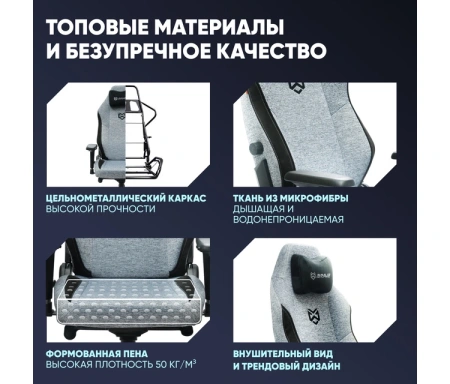 ТОПОВЫЕ МАТЕРИАЛЫ
И БЕЗУПРЕЧНОЕ КАЧЕСТВО

ЦЕЛЬНОМЕТАЛЛИЧЕСКИЙ КАРКАС
ВЫСОКОЙ ПРОЧНОСТИ

ТКАНЬ ИЗ МИКРОФИБРЫ
ДЫШАЩАЯ И ВОДОНЕПРОНИЦАЕМАЯ

ФОРМОВАННАЯ ПЕНА
ВЫСОКАЯ ПЛОТНОСТЬ 50 КГ/М$^3$

ВНУШИТЕЛЬНЫЙ ВИД
И ТРЕНДОВЫЙ ДИЗАЙН