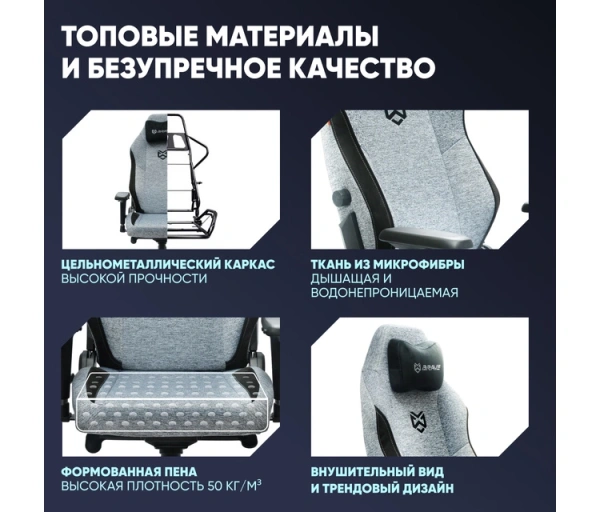 ТОПОВЫЕ МАТЕРИАЛЫ И БЕЗУПРЕЧНОЕ КАЧЕСТВО

ЦЕЛЬНОМЕТАЛЛИЧЕСКИЙ КАРКАС
ВЫСОКОЙ ПРОЧНОСТИ

ТКАНЬ ИЗ МИКРОФИБРЫ
ДЫШАЩАЯ И ВОДОНЕПРОНИЦАЕМАЯ

ФОРМОВАННАЯ ПЕНА
ВЫСОКАЯ ПЛОТНОСТЬ 50 КГ/М$^3$

BRAVE

ВНУШИТЕЛЬНЫЙ ВИД
И ТРЕНДОВЫЙ ДИЗАЙН