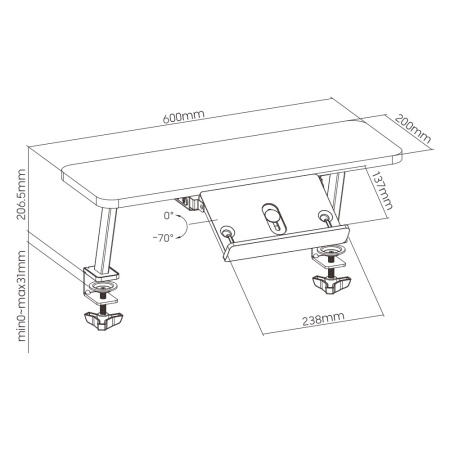 600mm
200mm
206.5mm
137mm
0°
-70°
min0~max31mm
238mm